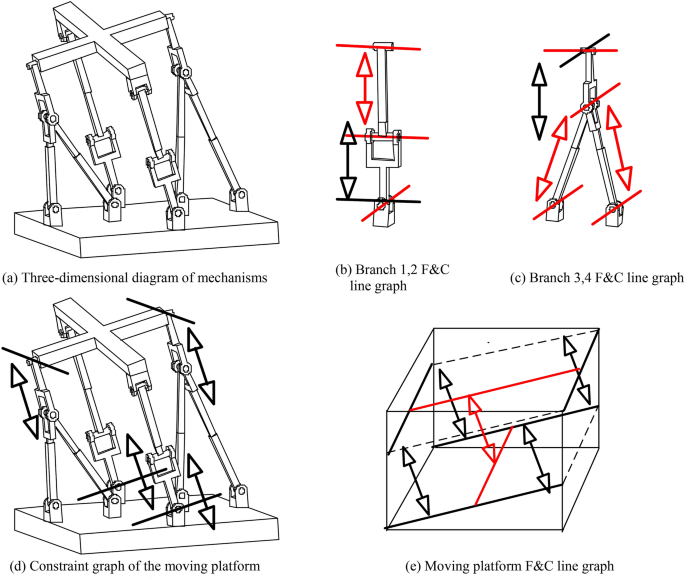 (a) Three-dimensional diagram of mechanisms

(b) Branch 1,2 F&C line graph

(c) Branch 3,4 F&C line graph

(d) Constraint graph of the moving platform

(e) Moving platform F&C line graph