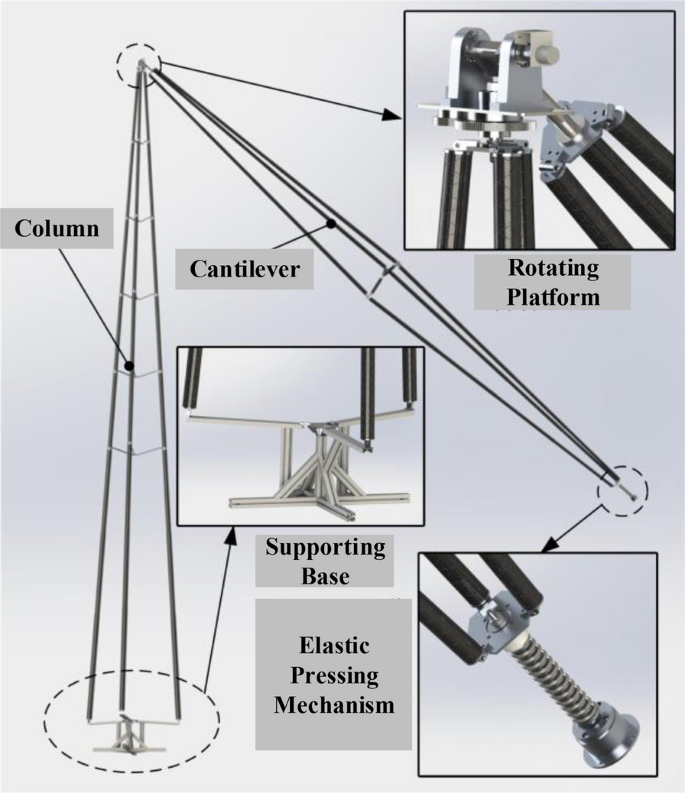 Column

Cantilever

Rotating Platform

Supporting Base

Elastic Pressing Mechanism