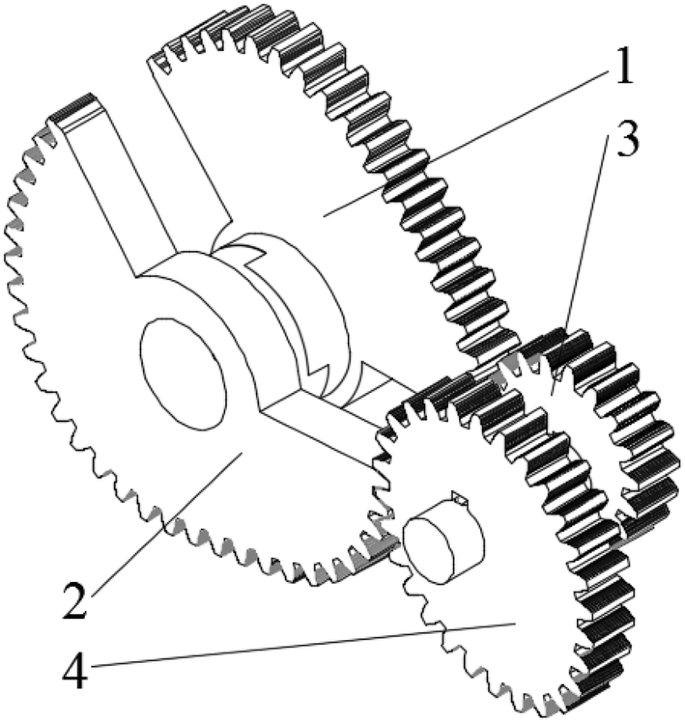 1
3
2
4