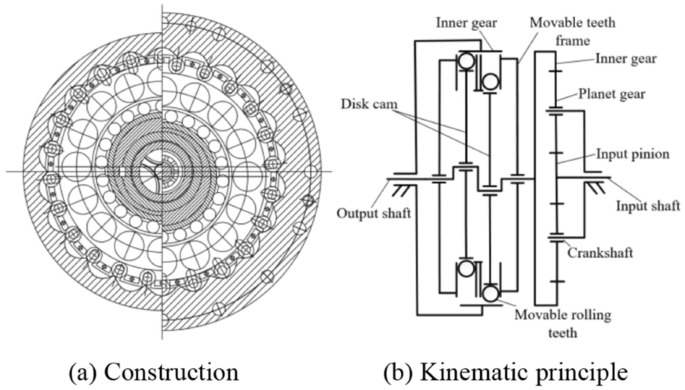 Inner gear

Movable teeth frame

Inner gear

Planet gear

Disk cam

Input pinion

Output shaft

Input shaft

Crankshaft

Movable rolling teeth

(a) Construction

(b) Kinematic principle