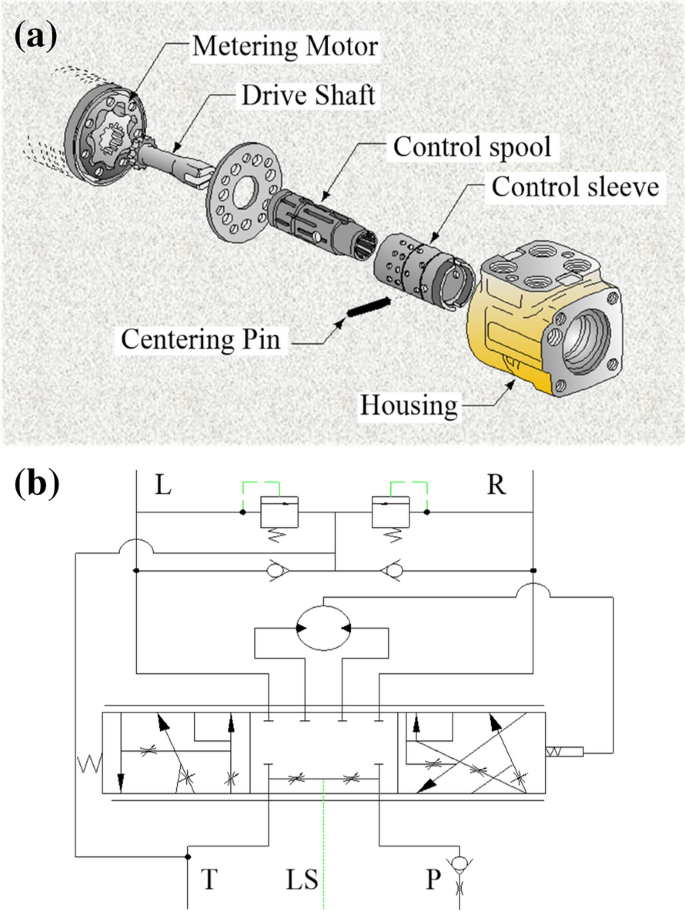 (a)
Metering Motor
Drive Shaft
Control spool
Control sleeve
Centering Pin
Housing

(b)
L
R
T
LS
P