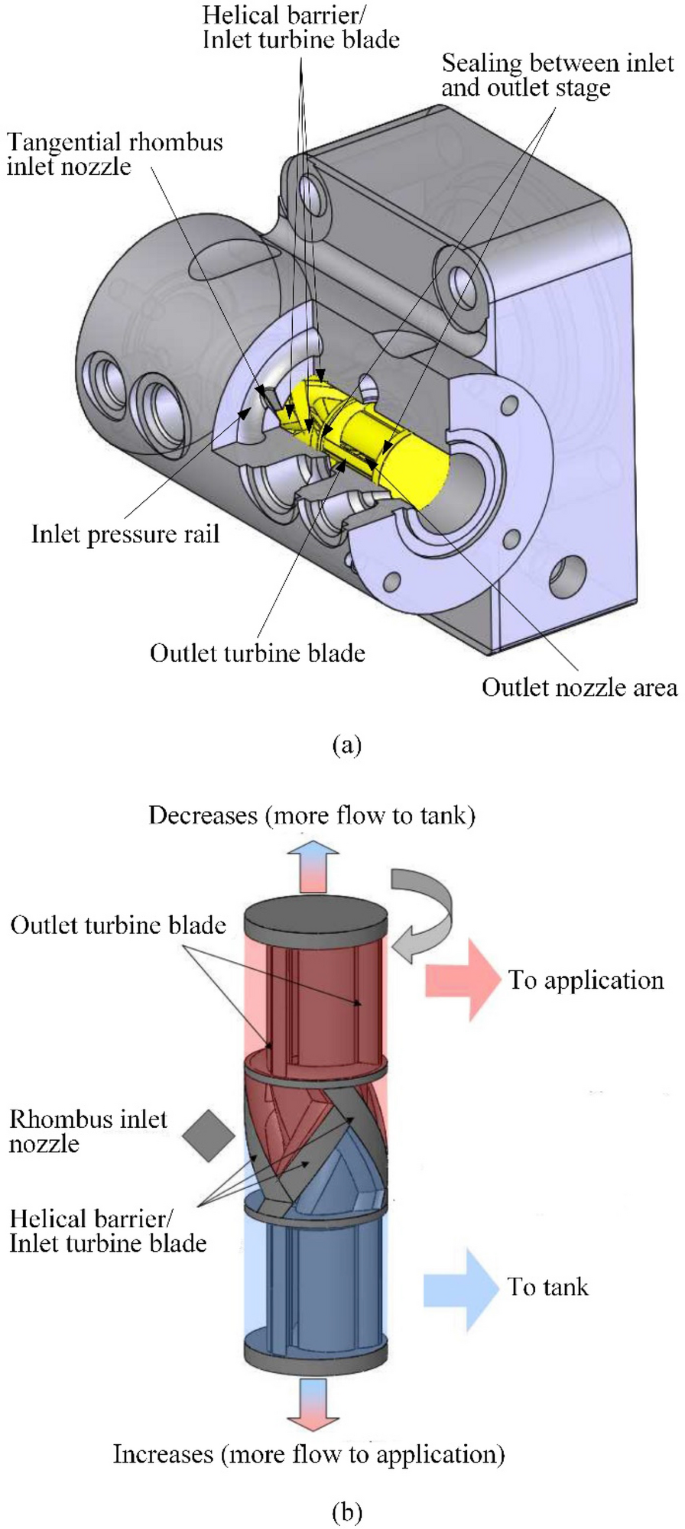 Helical barrier/
Inlet turbine blade

Sealing between inlet and outlet stage

Tangential rhombus inlet nozzle

Inlet pressure rail

Outlet turbine blade

Outlet nozzle area

(a)

Decreases (more flow to tank)

Outlet turbine blade

To application

Rhombus inlet nozzle

Helical barrier/
Inlet turbine blade

To tank

Increases (more flow to application)

(b)