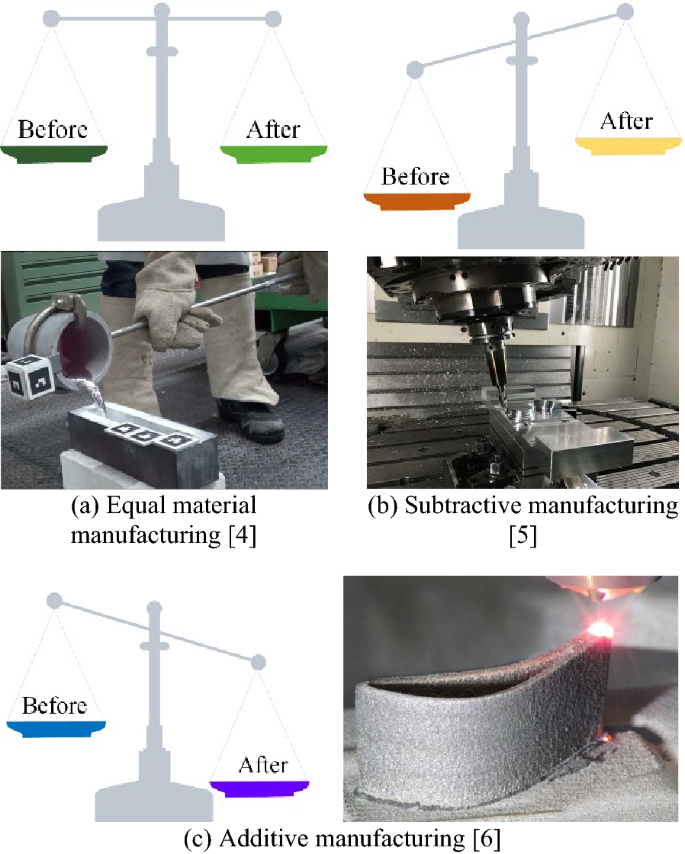 Before

After

Before

After

(a) Equal material manufacturing [4]

(b) Subtractive manufacturing [5]

Before

After

(c) Additive manufacturing [6]