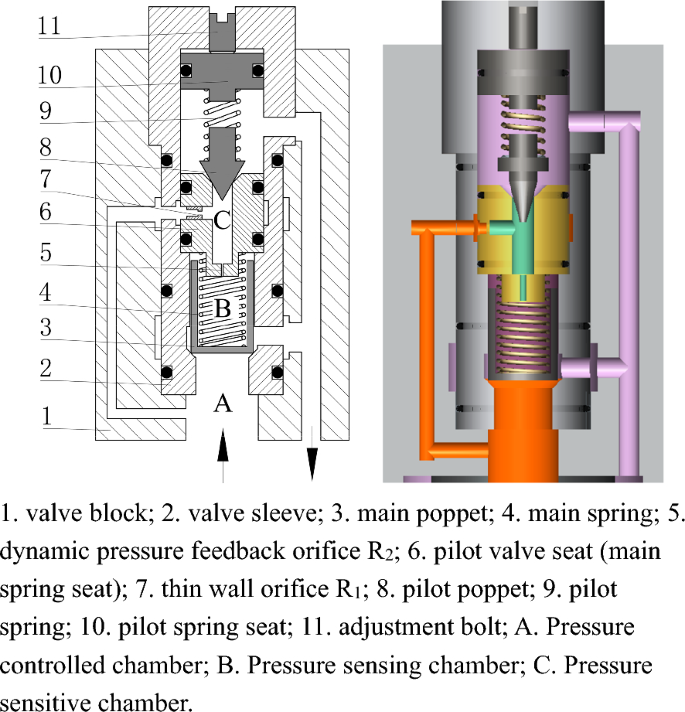 11
10
9
8
7
6
5
4
3
2
1

C
B
A

1. valve block; 2. valve sleeve; 3. main poppet; 4. main spring; 5. dynamic pressure feedback orifice $R_2$; 6. pilot valve seat (main spring seat); 7. thin wall orifice $R_1$; 8. pilot poppet; 9. pilot spring; 10. pilot spring seat; 11. adjustment bolt; A. Pressure controlled chamber; B. Pressure sensing chamber; C. Pressure sensitive chamber.