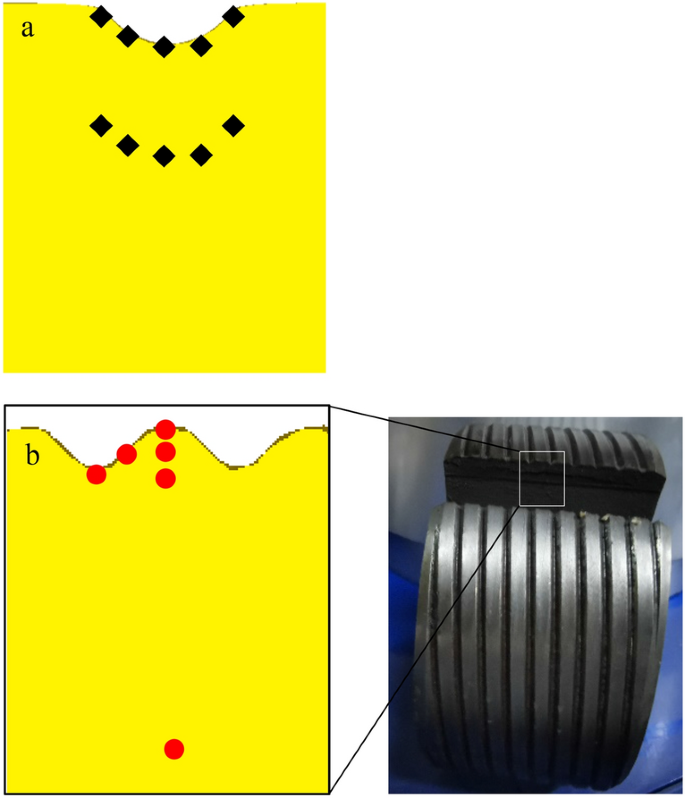 a

b