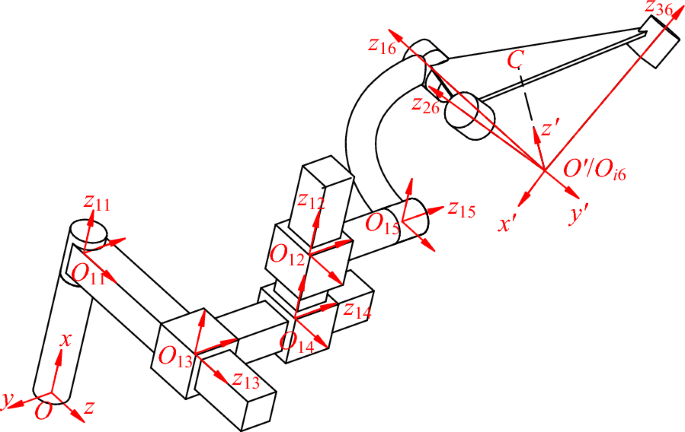 $z_{36}$
$z_{16}$
$C$
$z_{26}$
$z'$
$O'/O_{i6}$
$x'$
$y'$
$z_{15}$
$O_{15}$
$z_{12}$
$O_{12}$
$z_{11}$
$O_{11}$
$z_{14}$
$O_{14}$
$O_{13}$
$z_{13}$
$x$
$y$
$O$
$z$