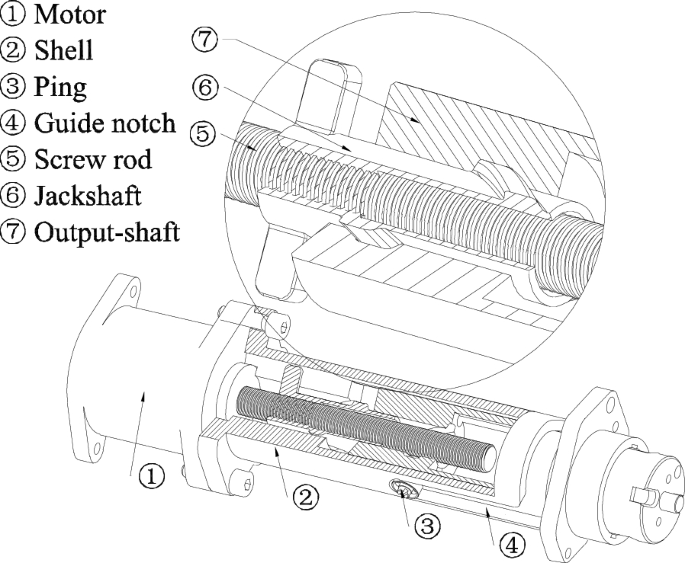 ① Motor
② Shell
③ Ping
④ Guide notch
⑤ Screw rod
⑥ Jackshaft
⑦ Output-shaft

⑦
⑥
⑤

①
②
③
④