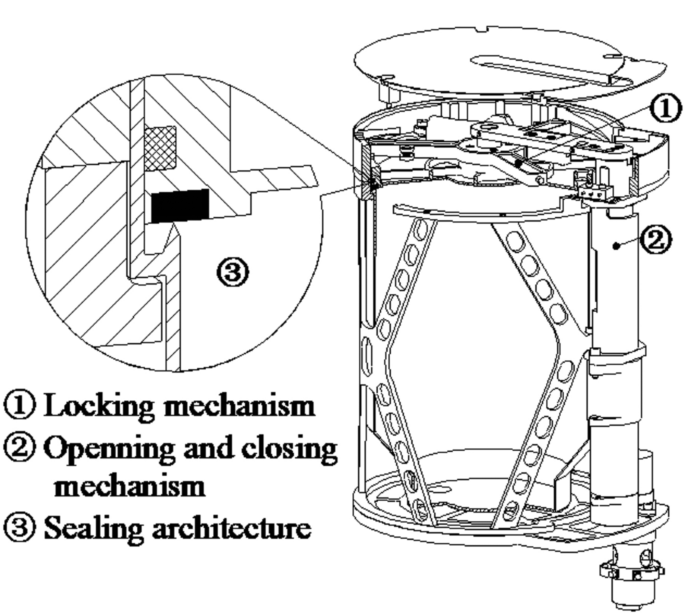 ①
②
③
① Locking mechanism
② Openning and closing mechanism
③ Sealing architecture