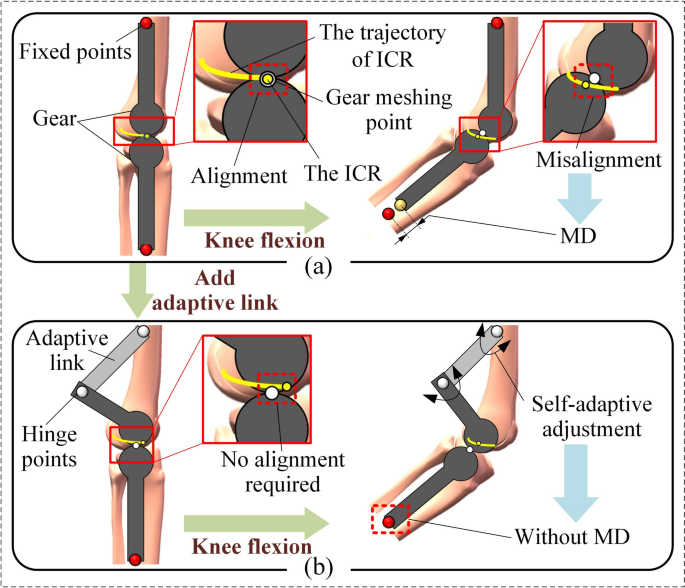 Fixed points
Gear
The trajectory of ICR
Gear meshing point
Alignment
The ICR
Misalignment
Knee flexion
MD
(a)
Add adaptive link
Adaptive link
Hinge points
No alignment required
Self-adaptive adjustment
Knee flexion
Without MD
(b)