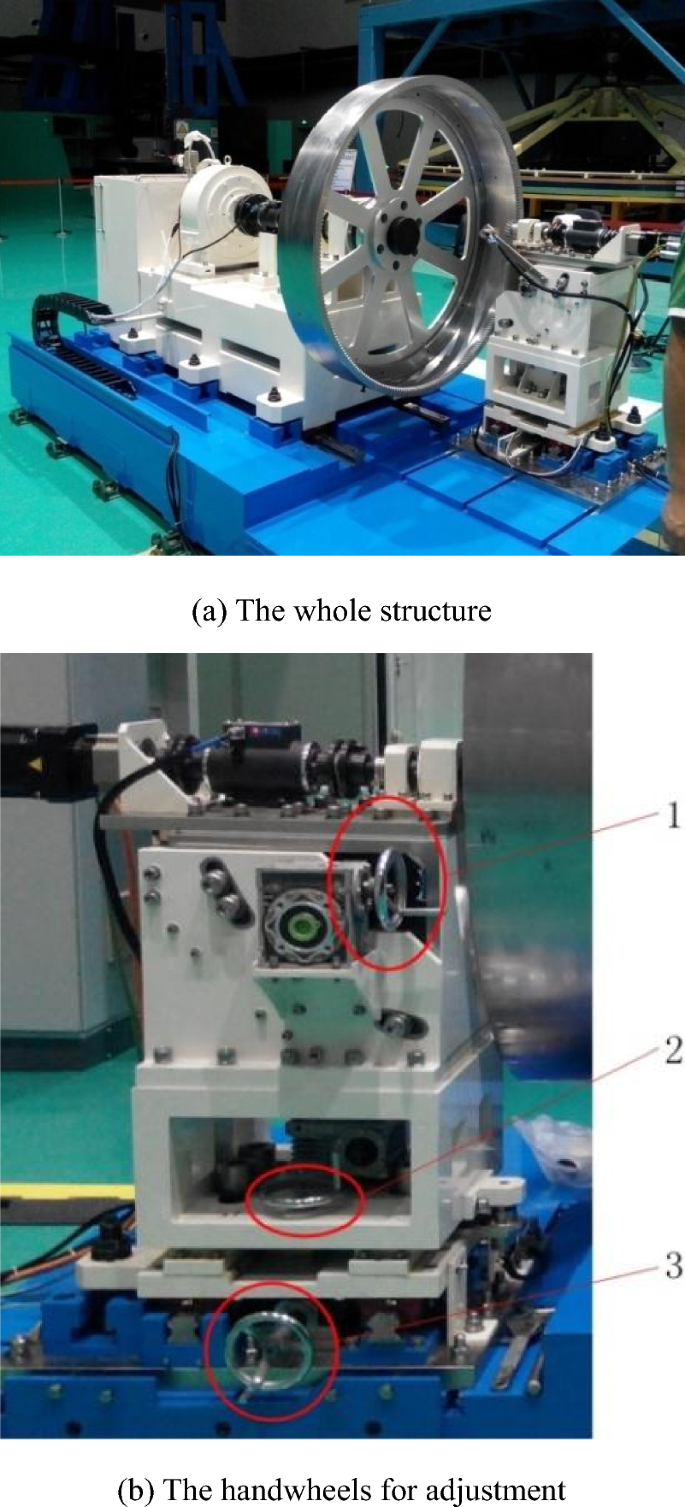 (a) The whole structure

1

2

3

(b) The handwheels for adjustment