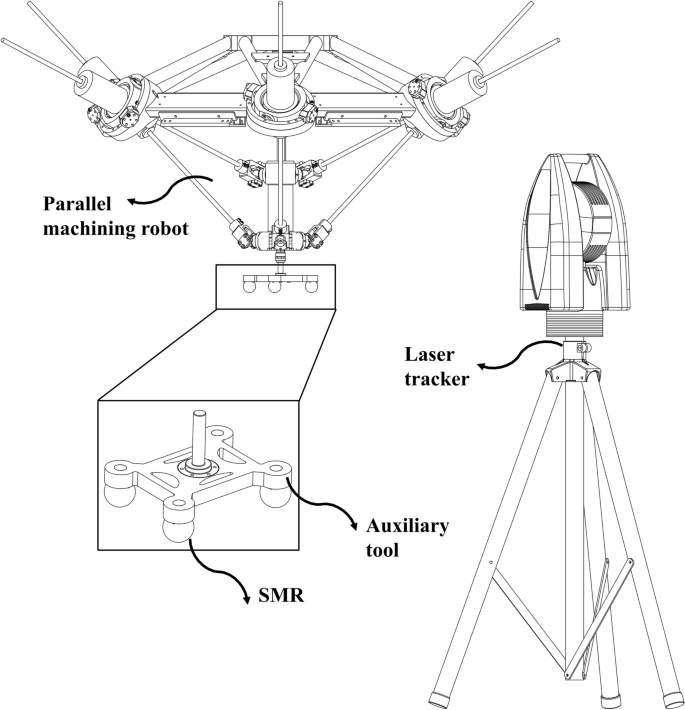 Parallel machining robot

Laser tracker

Auxiliary tool

SMR