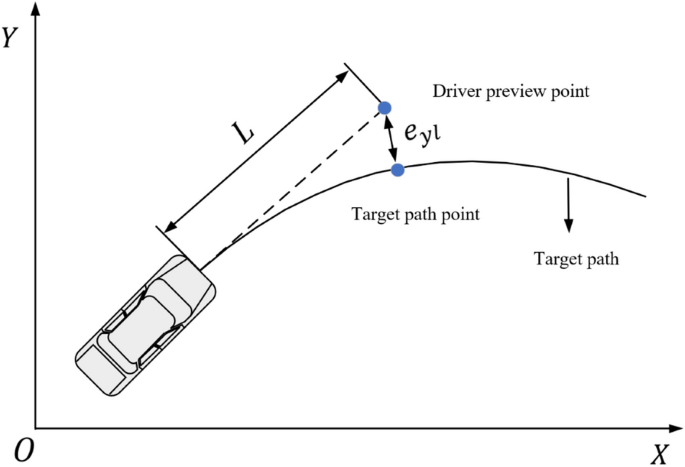 $Y$

$L$

Driver preview point

$e_{yl}$

Target path point

Target path

$O$

$X$