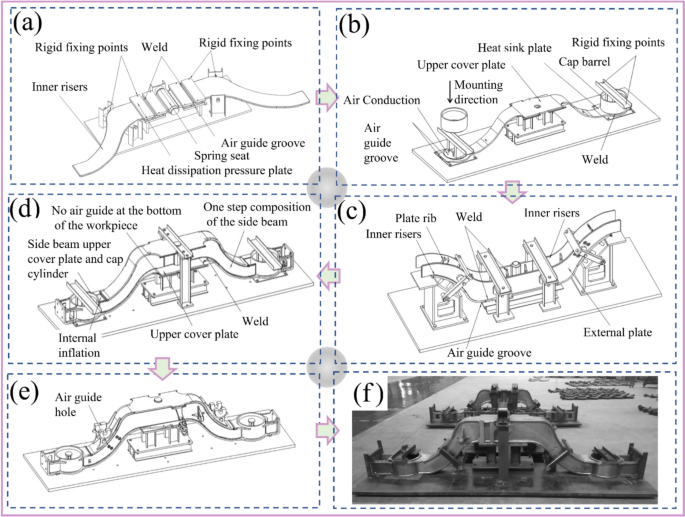 (a)
Rigid fixing points
Weld
Rigid fixing points
Inner risers
Air guide groove
Spring seat
Heat dissipation pressure plate

(b)
Heat sink plate
Rigid fixing points
Upper cover plate
Cap barrel
Mounting direction
Air Conduction
Air guide groove
Weld

(d)
No air guide at the bottom of the workpiece
One step composition of the side beam
Side beam upper cover plate and cap cylinder
Weld
Internal inflation
Upper cover plate

(c)
Plate rib
Weld
Inner risers
Inner risers
External plate
Air guide groove

(e)
Air guide hole

(f)