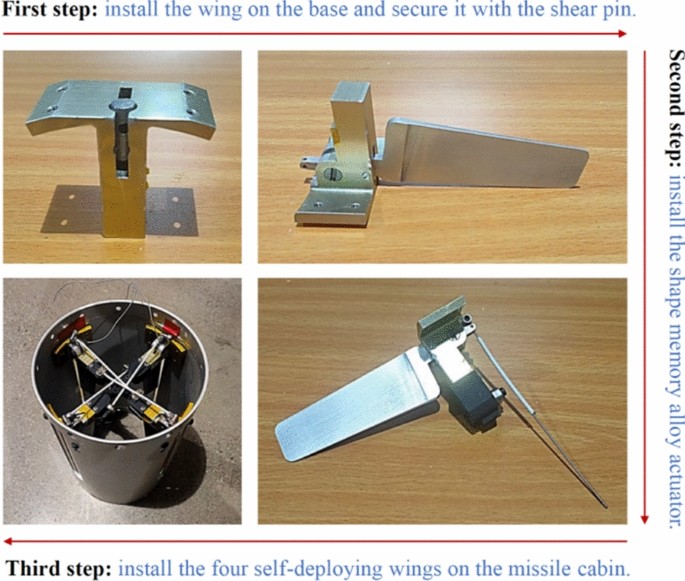 First step: install the wing on the base and secure it with the shear pin.

Second step: install the shape memory alloy actuator.

Third step: install the four self-deploying wings on the missile cabin.