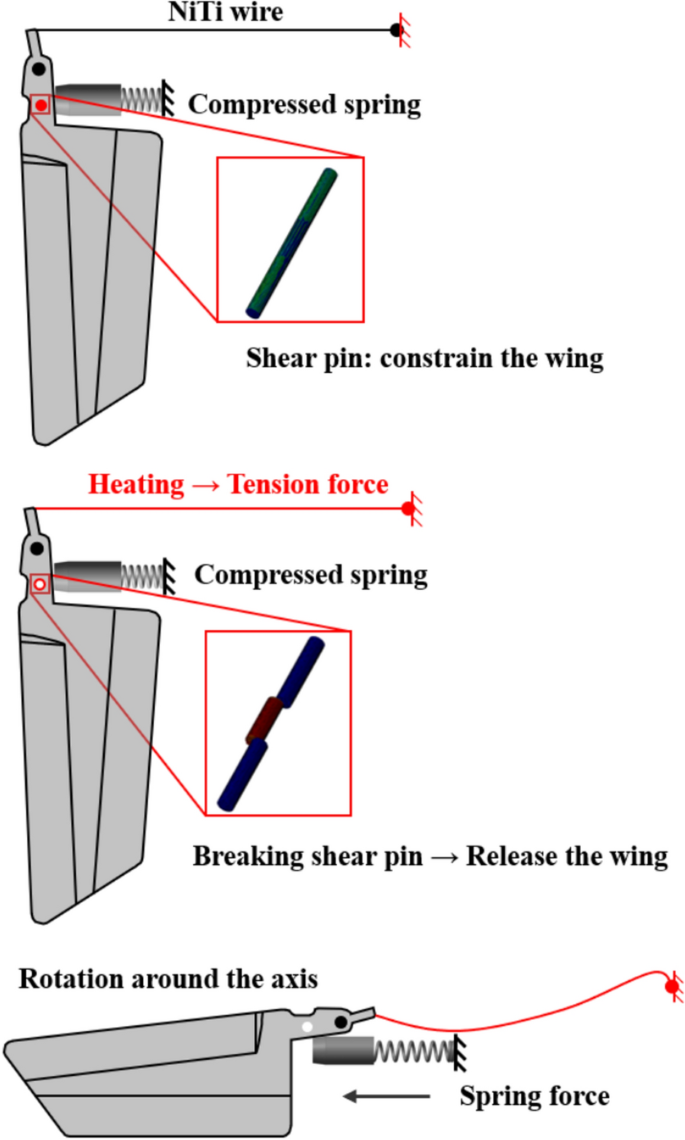 NiTi wire

Compressed spring

Shear pin: constrain the wing

Heating → Tension force

Compressed spring

Breaking shear pin → Release the wing

Rotation around the axis

Spring force