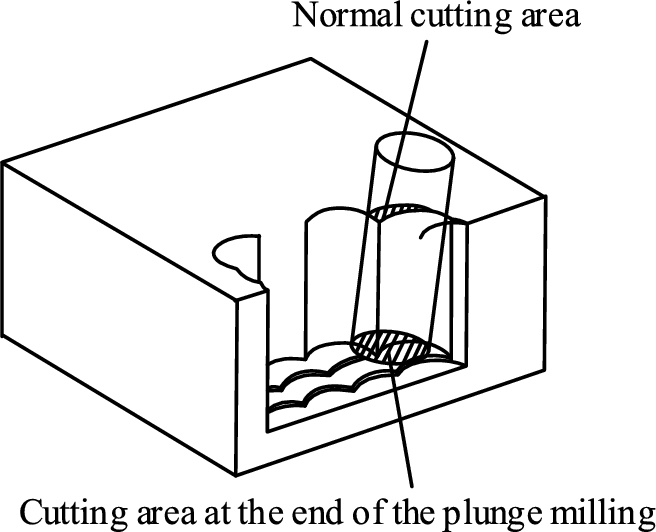 Normal cutting area

Cutting area at the end of the plunge milling