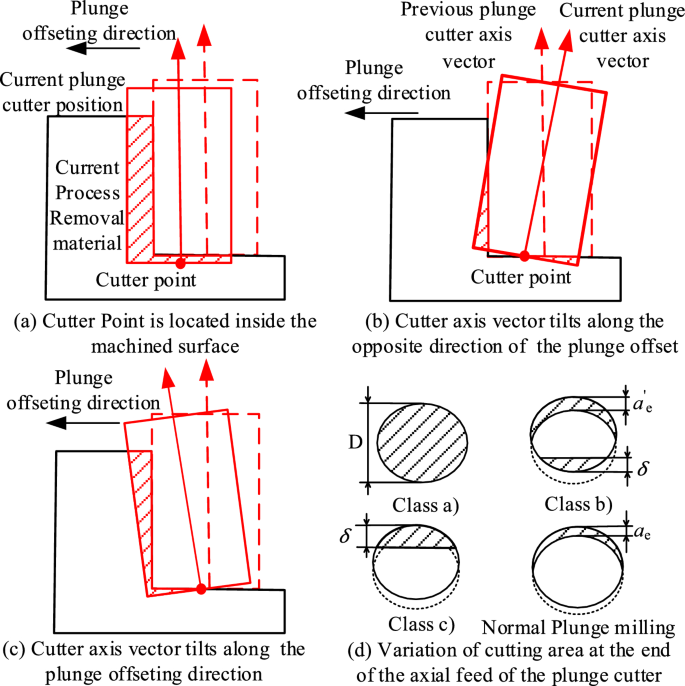 Plunge offseting direction

Current plunge cutter position

Current Process Removal material

Cutter point

(a) Cutter Point is located inside the machined surface

Previous plunge cutter axis vector

Current plunge cutter axis vector

Plunge offseting direction

Cutter point

(b) Cutter axis vector tilts along the opposite direction of the plunge offset

Plunge offseting direction

(c) Cutter axis vector tilts along the plunge offseting direction

D

Class a)

$a'_e$

$\delta$

Class b)

$\delta$

Class c)

$a_e$

Normal Plunge milling

(d) Variation of cutting area at the end of the axial feed of the plunge cutter