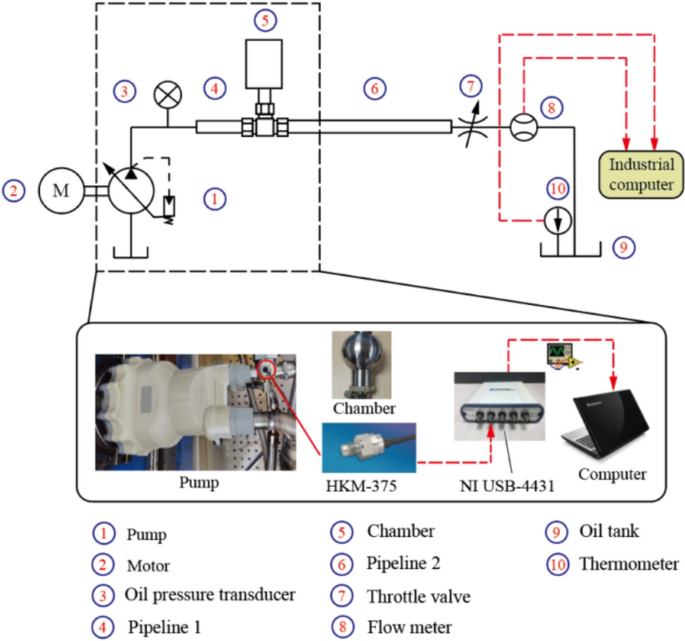 5
3
4
6
7
8
2
M
1
Industrial computer
10
9

Chamber
Pump
HKM-375
NI USB-4431
Computer

1 Pump
2 Motor
3 Oil pressure transducer
4 Pipeline 1
5 Chamber
6 Pipeline 2
7 Throttle valve
8 Flow meter
9 Oil tank
10 Thermometer