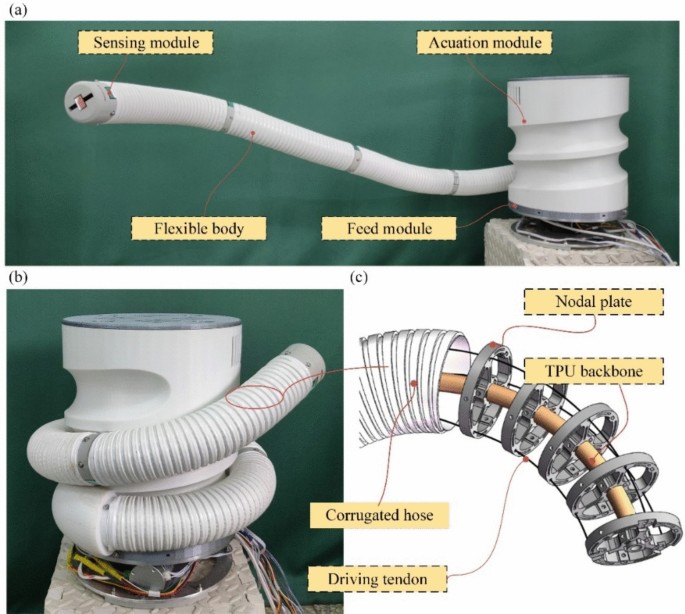 (a)

Sensing module

Acuation module

Flexible body

Feed module

(b)

(c)

Nodal plate

TPU backbone

Corrugated hose

Driving tendon