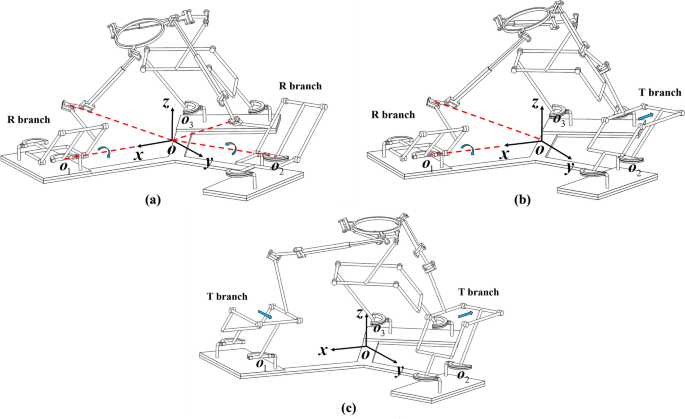 R branch

R branch

$z$

$o_3$

$x$

$o$

$y$

$o_1$

$o_2$

(a)

R branch

T branch

$z$

$o_3$

$x$

$o$

$y$

$o_1$

$o_2$

(b)

T branch

T branch

$z$

$o_3$

$x$

$o$

$y$

$o_1$

$o_2$

(c)