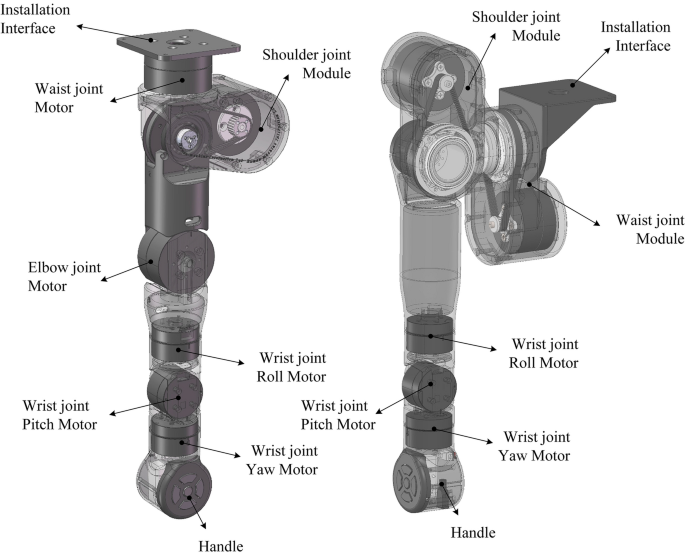 Installation Interface

Waist joint Motor

Shoulder joint Module

Elbow joint Motor

Wrist joint Roll Motor

Wrist joint Pitch Motor

Wrist joint Yaw Motor

Handle

Shoulder joint Module

Installation Interface

Waist joint Module

Wrist joint Roll Motor

Wrist joint Pitch Motor

Wrist joint Yaw Motor

Handle