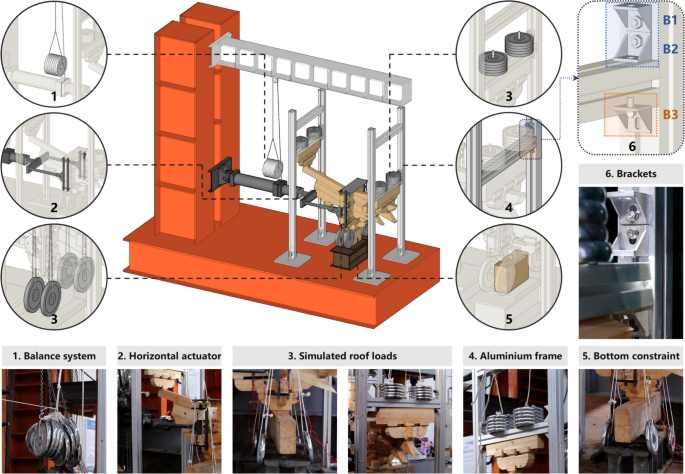 1

2

3

3

4

5

B1

B2

B3

6

6. Brackets

1. Balance system

2. Horizontal actuator

3. Simulated roof loads

4. Aluminium frame

5. Bottom constraint