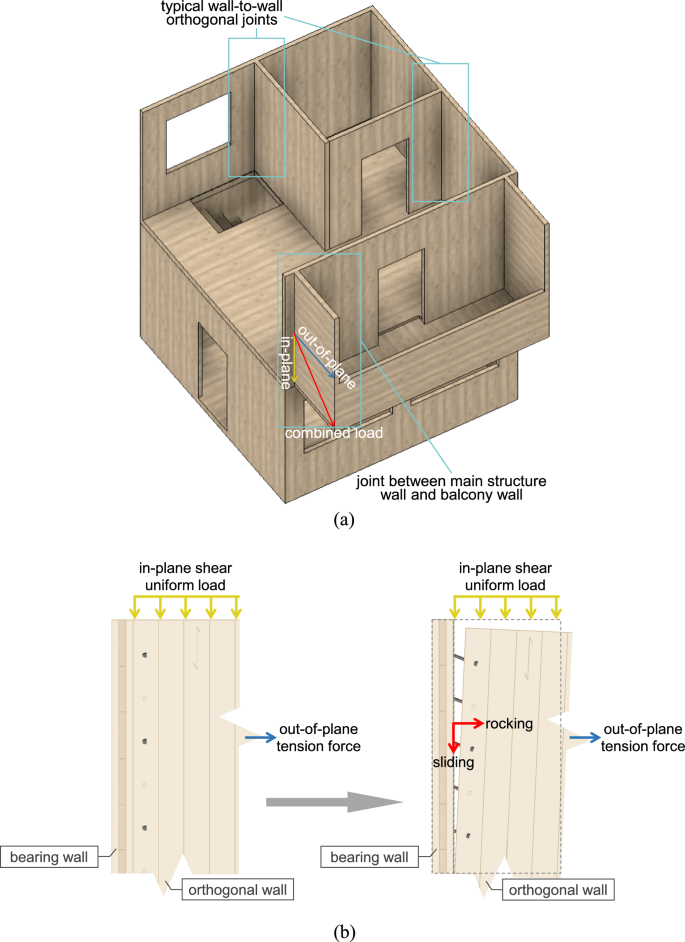 typical wall-to-wall orthogonal joints

in-plane
out-of-plane
combined load

joint between main structure wall and balcony wall

(a)

in-plane shear uniform load

out-of-plane tension force

bearing wall

orthogonal wall

in-plane shear uniform load

rocking

sliding

out-of-plane tension force

bearing wall

orthogonal wall

(b)