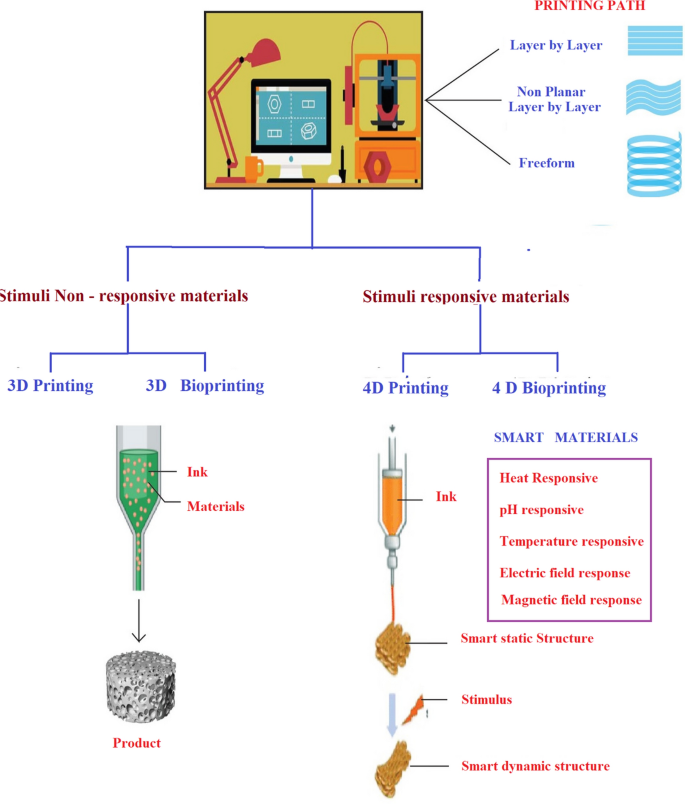 PRINTING PATH

Layer by Layer

Non Planar Layer by Layer

Freeform

Stimuli Non - responsive materials

Stimuli responsive materials

3D Printing

3D Bioprinting

4D Printing

4 D Bioprinting

Ink

Materials

Product

SMART MATERIALS

Heat Responsive

pH responsive

Temperature responsive

Electric field response

Magnetic field response

Ink

Smart static Structure

Stimulus

Smart dynamic structure