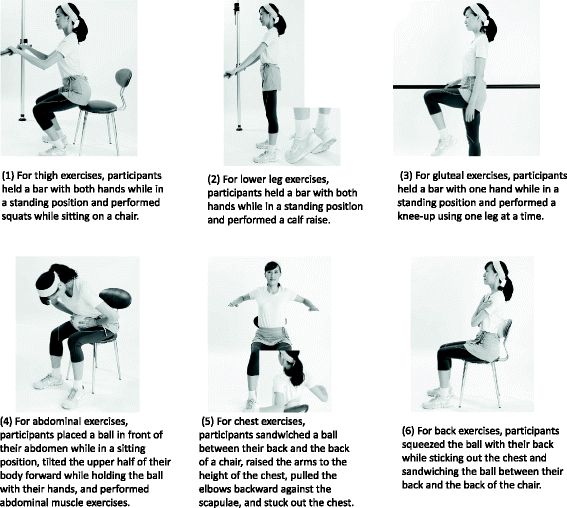 (1) For thigh exercises, participants held a bar with both hands while in a standing position and performed squats while sitting on a chair.

(2) For lower leg exercises, participants held a bar with both hands while in a standing position and performed a calf raise.

(3) For gluteal exercises, participants held a bar with one hand while in a standing position and performed a knee-up using one leg at a time.

(4) For abdominal exercises, participants placed a ball in front of their abdomen while in a sitting position, tilted the upper half of their body forward while holding the ball with their hands, and performed abdominal muscle exercises.

(5) For chest exercises, participants sandwiched a ball between their back and the back of a chair, raised the arms to the height of the chest, pulled the elbows backward against the scapulae, and stuck out the chest.

(6) For back exercises, participants squeezed the ball with their back while sticking out the chest and sandwiching the ball between their back and the back of the chair.