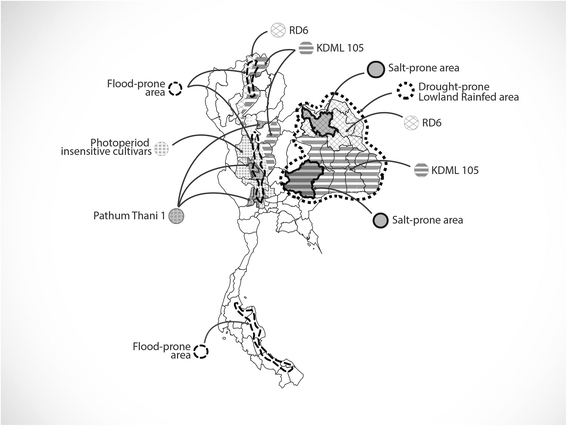 RD6

KDML 105

Salt-prone area

Flood-prone area

Drought-prone Lowland Rainfed area

RD6

Photoperiod insensitive cultivars

KDML 105

Pathum Thani 1

Salt-prone area

Flood-prone area