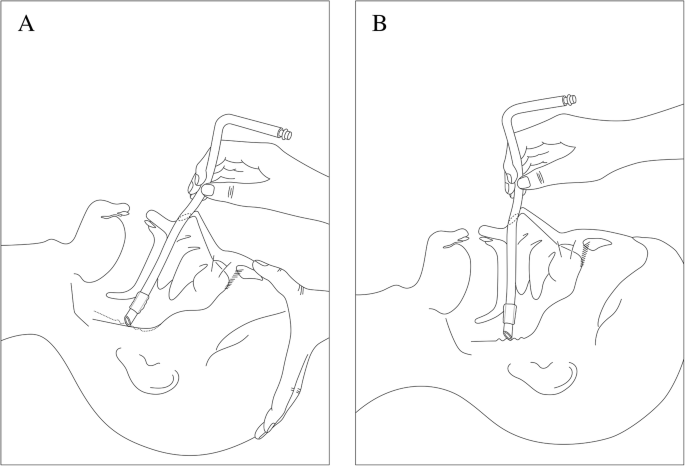 A

B