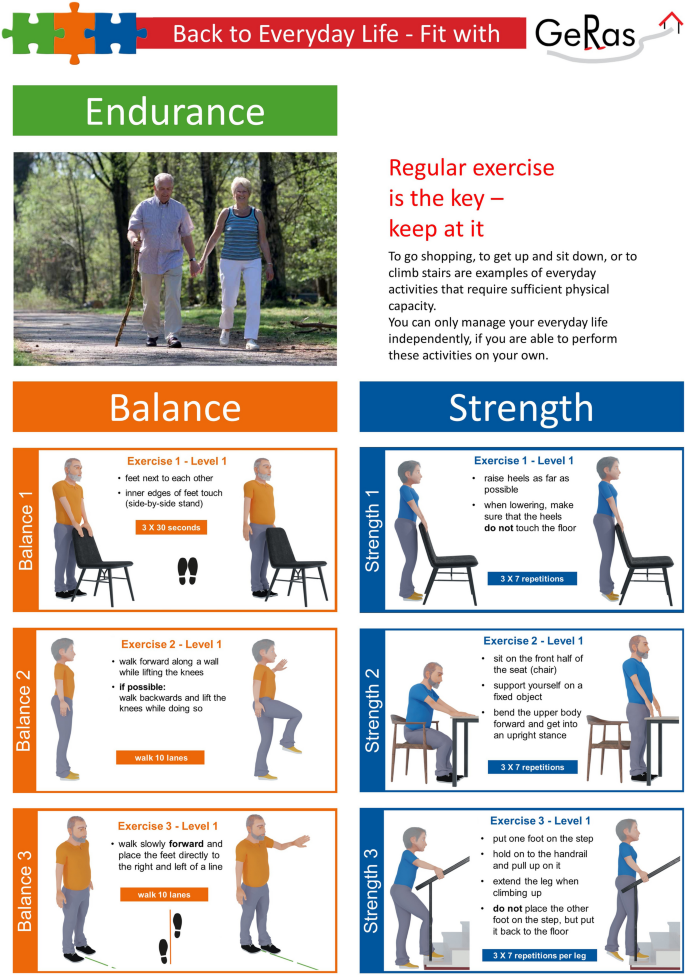 Back to Everyday Life - Fit with GeRas

Endurance

Regular exercise is the key – keep at it

To go shopping, to get up and sit down, or to climb stairs are examples of everyday activities that require sufficient physical capacity.
You can only manage your everyday life independently, if you are able to perform these activities on your own.

Balance

Balance 1

Exercise 1 - Level 1
• feet next to each other
• inner edges of feet touch (side-by-side stand)
3 X 30 seconds

Balance 2

Exercise 2 - Level 1
• walk forward along a wall while lifting the knees
• if possible: walk backwards and lift the knees while doing so
walk 10 lanes

Balance 3

Exercise 3 - Level 1
• walk slowly forward and place the feet directly to the right and left of a line
walk 10 lanes

Strength

Strength 1

Exercise 1 - Level 1
• raise heels as far as possible
• when lowering, make sure that the heels do not touch the floor
3 X 7 repetitions

Strength 2

Exercise 2 - Level 1
• sit on the front half of the seat (chair)
• support yourself on a fixed object
• bend the upper body forward and get into an upright stance
3 X 7 repetitions

Strength 3

Exercise 3 - Level 1
• put one foot on the step
• hold on to the handrail and pull up on it
• extend the leg when climbing up
• do not place the other foot on the step, but put it back to the floor
3 X 7 repetitions per leg