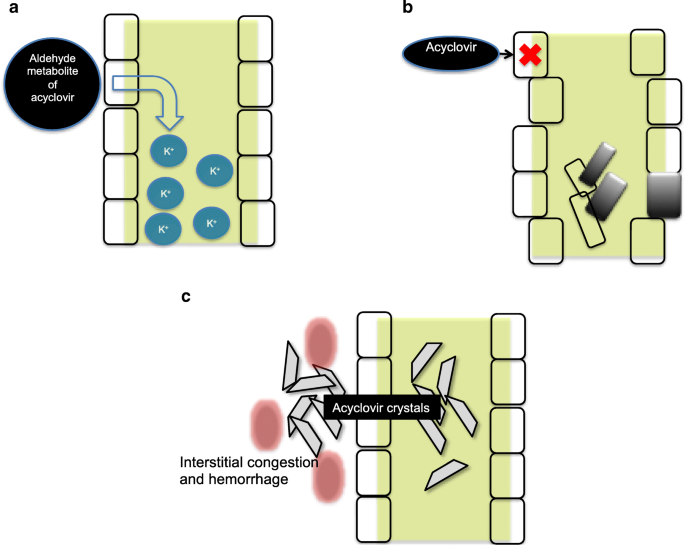 a

Aldehyde metabolite of acyclovir

$K^+$

$K^+$

$K^+$

$K^+$

$K^+$

b

Acyclovir

c

Acyclovir crystals

Interstitial congestion and hemorrhage