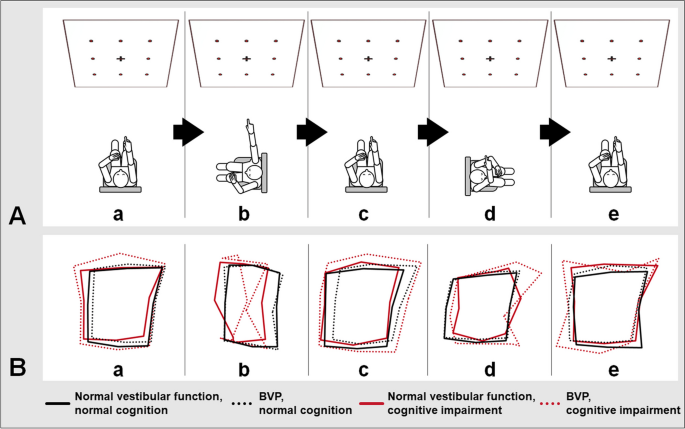 A

a

b

c

d

e

B

a

b

c

d

e

Normal vestibular function, normal cognition

BVP, normal cognition

Normal vestibular function, cognitive impairment

BVP, cognitive impairment