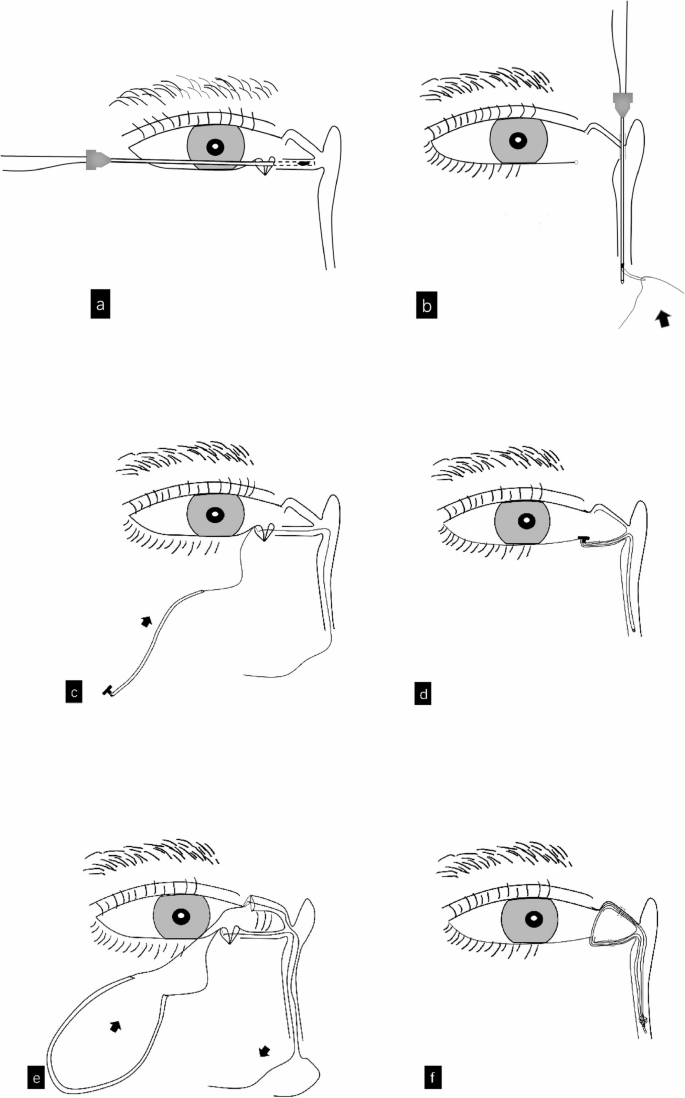 a

b

c

d

e

f