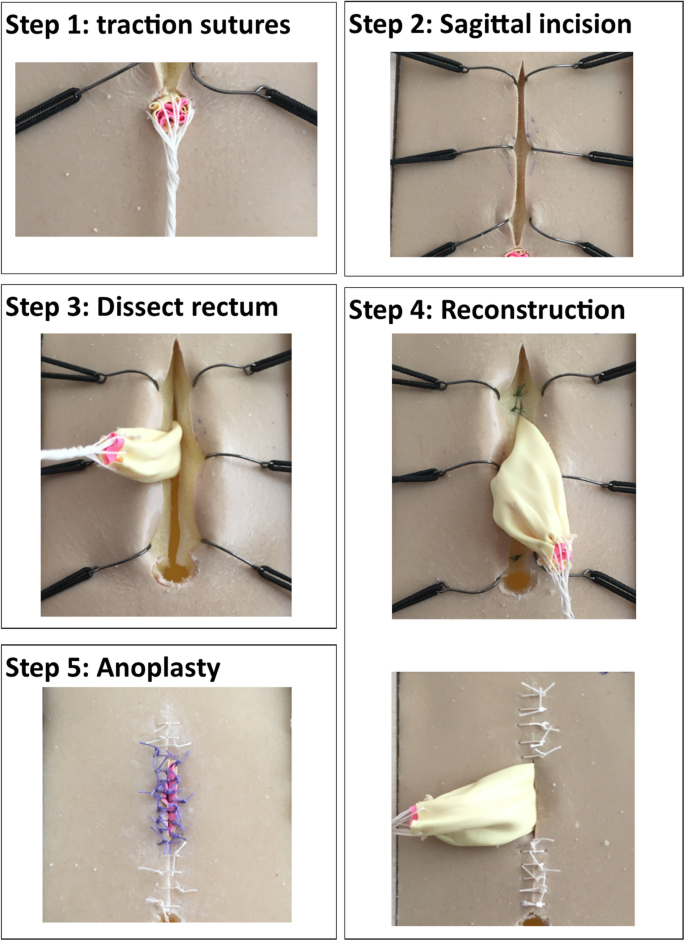 Step 1: traction sutures

Step 2: Sagittal incision

Step 3: Dissect rectum

Step 4: Reconstruction

Step 5: Anoplasty