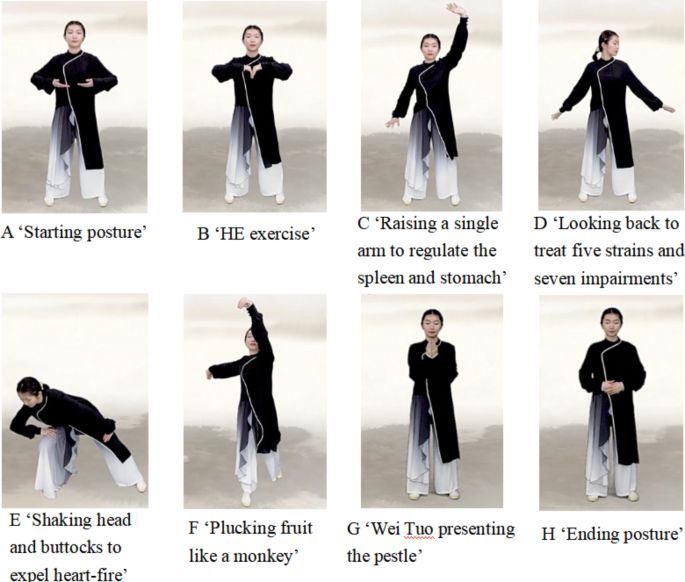 A ‘Starting posture’

B ‘HE exercise’

C ‘Raising a single arm to regulate the spleen and stomach’

D ‘Looking back to treat five strains and seven impairments’

E ‘Shaking head and buttocks to expel heart-fire’

F ‘Plucking fruit like a monkey’

G ‘Wei Tuo presenting the pestle’

H ‘Ending posture’