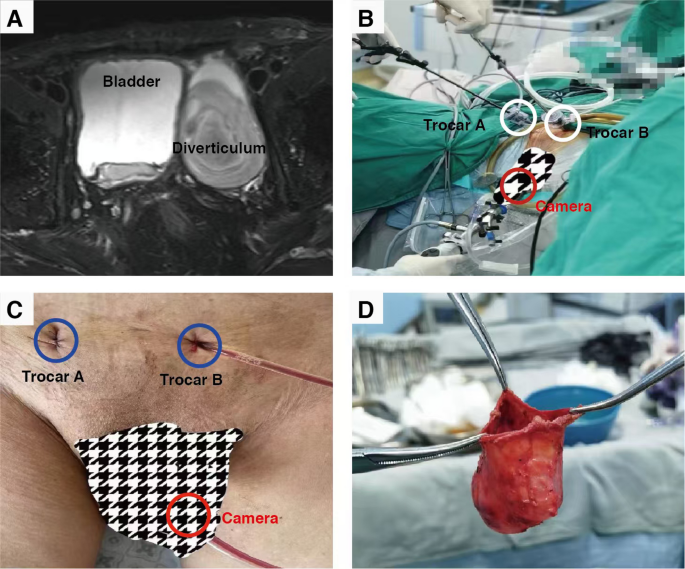 A
Bladder
Diverticulum

B
Trocar A
Trocar B
Camera

C
Trocar A
Trocar B
Camera

D