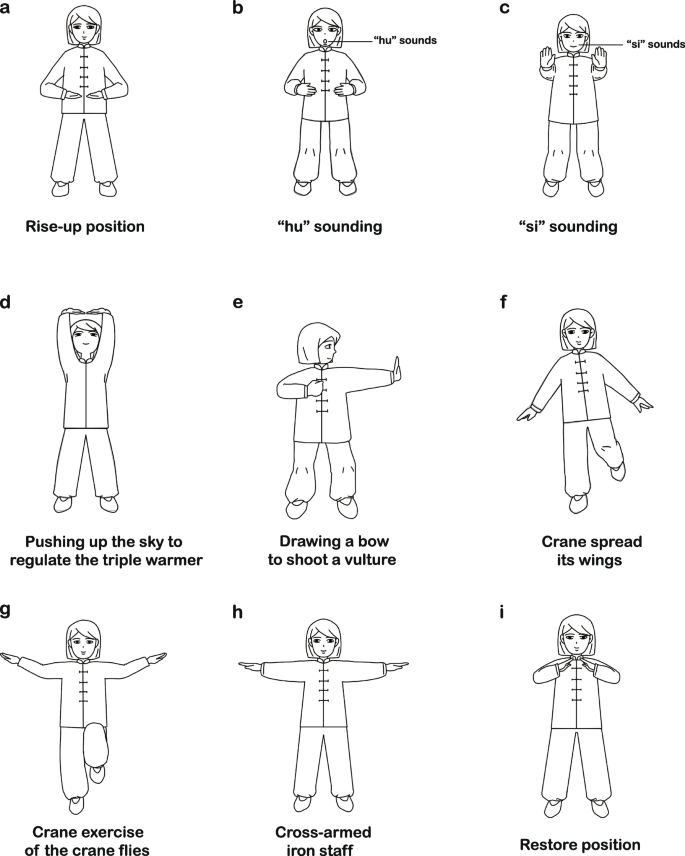 a

Rise-up position

b

“hu” sounds

“hu” sounding

c

“si” sounds

“si” sounding

d

Pushing up the sky to regulate the triple warmer

e

Drawing a bow to shoot a vulture

f

Crane spread its wings

g

Crane exercise of the crane flies

h

Cross-armed iron staff

i

Restore position