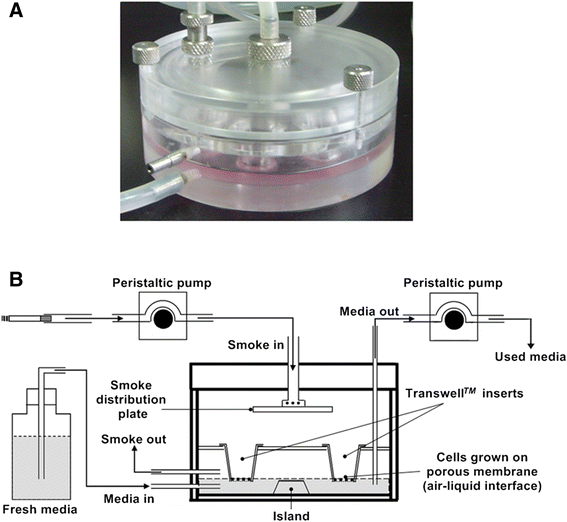 A

B

Peristaltic pump

Peristaltic pump

Media out

Smoke in

Used media

Smoke distribution plate

Transwell$^{TM}$ inserts

Smoke out

Cells grown on porous membrane (air-liquid interface)

Fresh media

Media in

Island