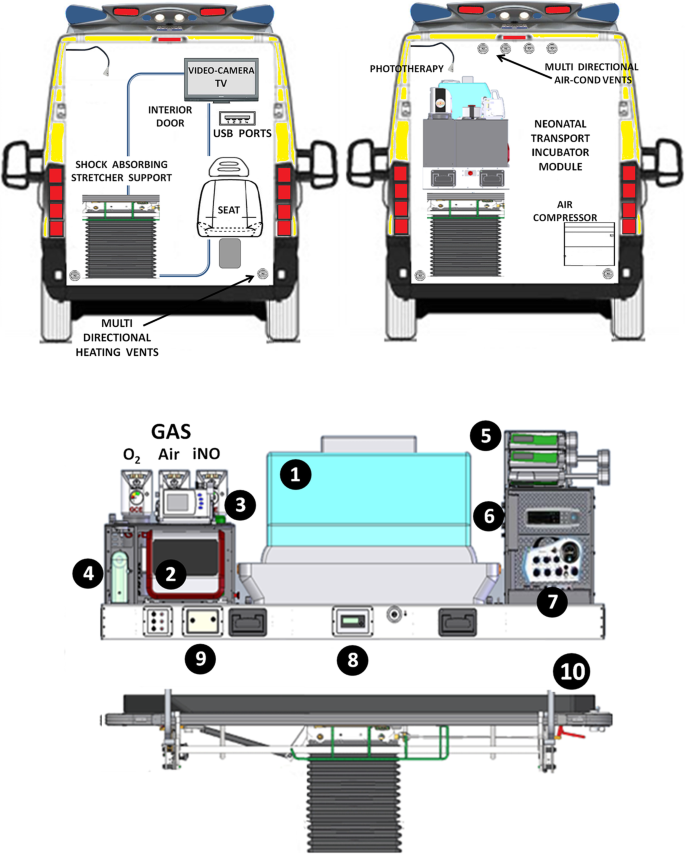 VIDEO-CAMERA TV

INTERIOR DOOR

USB PORTS

SHOCK ABSORBING STRETCHER SUPPORT

SEAT

MULTI DIRECTIONAL HEATING VENTS

PHOTOTHERAPY

MULTI DIRECTIONAL AIR-COND VENTS

NEONATAL TRANSPORT INCUBATOR MODULE

AIR COMPRESSOR

GAS

$O_2$ Air iNO

1

2

3

4

5

6

7

8

9

10