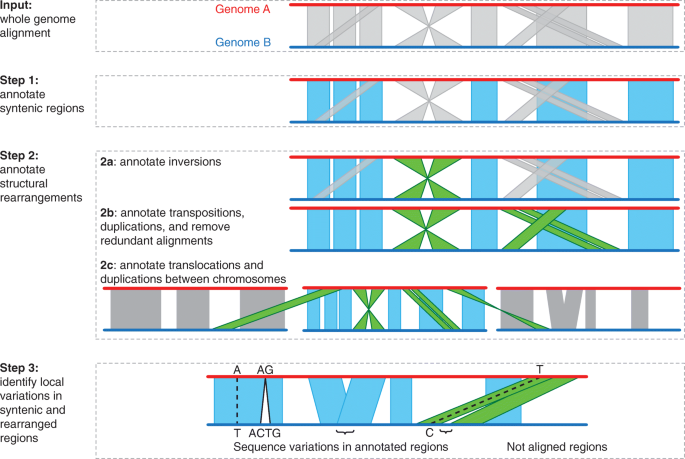 Input:
whole genome alignment

Genome A

Genome B

Step 1:
annotate syntenic regions

Step 2:
annotate structural rearrangements

2a: annotate inversions

2b: annotate transpositions, duplications, and remove redundant alignments

2c: annotate translocations and duplications between chromosomes

Step 3:
identify local variations in syntenic and rearranged regions

A AG T

T ACTG C

Sequence variations in annotated regions

Not aligned regions