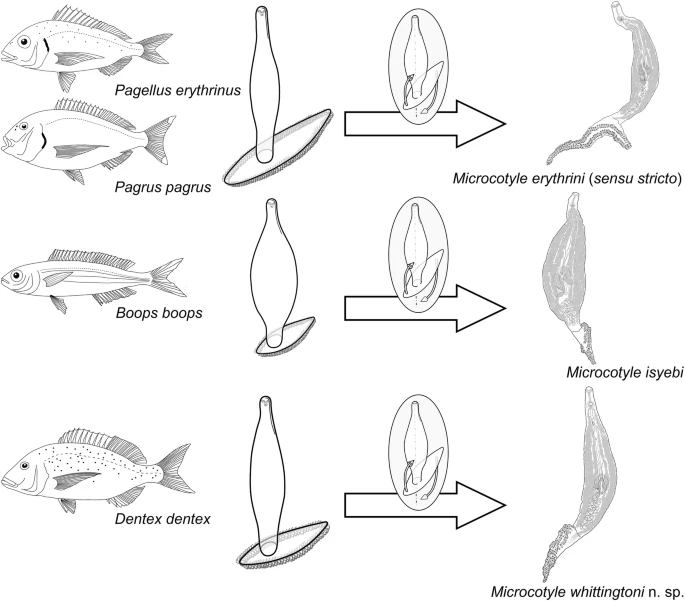 Pagellus erythrinus

Pagrus pagrus

Microcotyle erythrini (sensu stricto)

Boops boops

Microcotyle isyebi

Dentex dentex

Microcotyle whittingtoni n. sp.