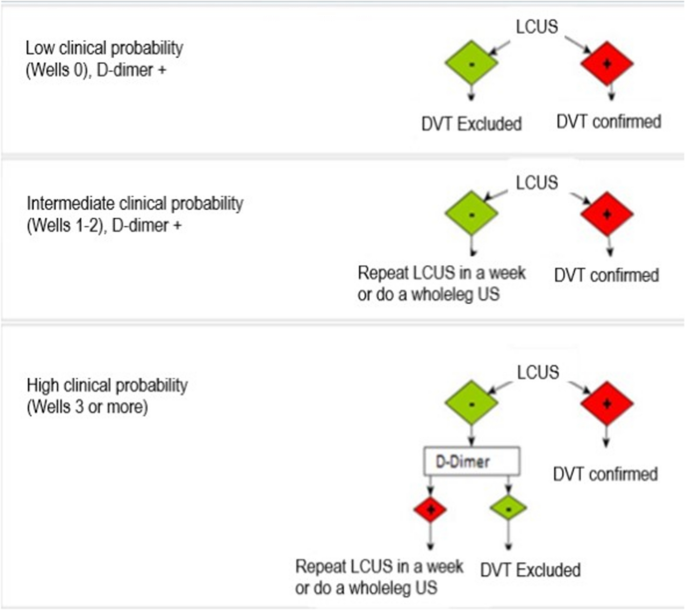 Low clinical probability (Wells 0), D-dimer +

LCUS

-

+

DVT Excluded

DVT confirmed

Intermediate clinical probability (Wells 1-2), D-dimer +

LCUS

-

+

Repeat LCUS in a week or do a wholeleg US

DVT confirmed

High clinical probability (Wells 3 or more)

LCUS

-

+

D-Dimer

DVT confirmed

+

-

Repeat LCUS in a week or do a wholeleg US

DVT Excluded