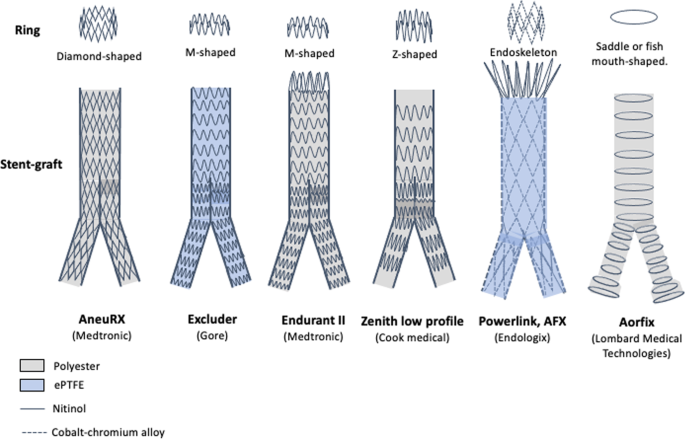 Ring

Diamond-shaped

M-shaped

M-shaped

Z-shaped

Endoskeleton

Saddle or fish mouth-shaped.

Stent-graft

AneuRX
(Medtronic)

Excluder
(Gore)

Endurant II
(Medtronic)

Zenith low profile
(Cook medical)

Powerlink, AFX
(Endologix)

Aorfix
(Lombard Medical Technologies)

Polyester

ePTFE

Nitinol

Cobalt-chromium alloy