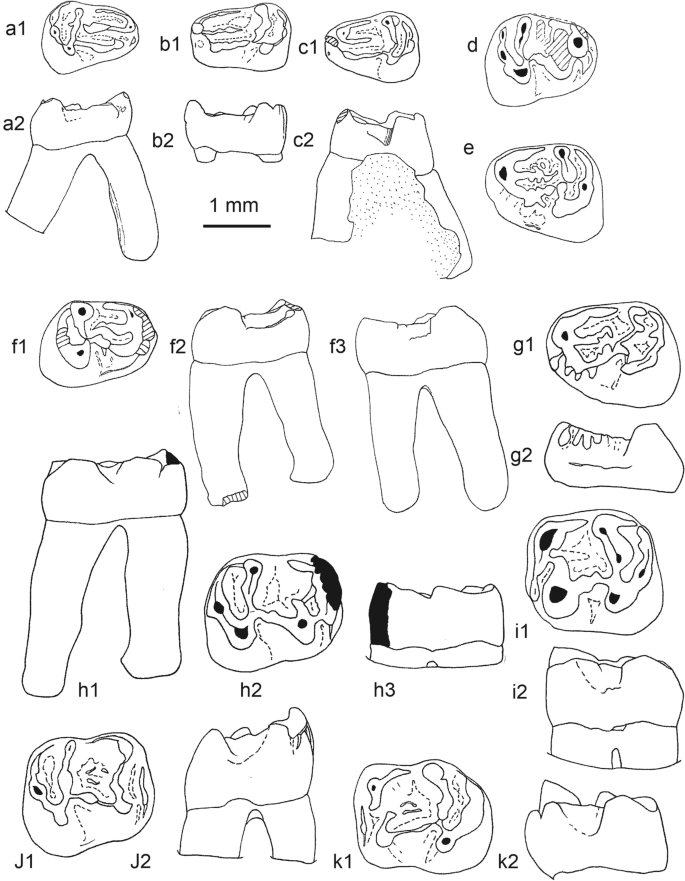 a1
b1
c1
d
a2
b2
c2
e
1 mm
f1
f2
f3
g1
g2
h1
h2
h3
i1
i2
J1
J2
k1
k2