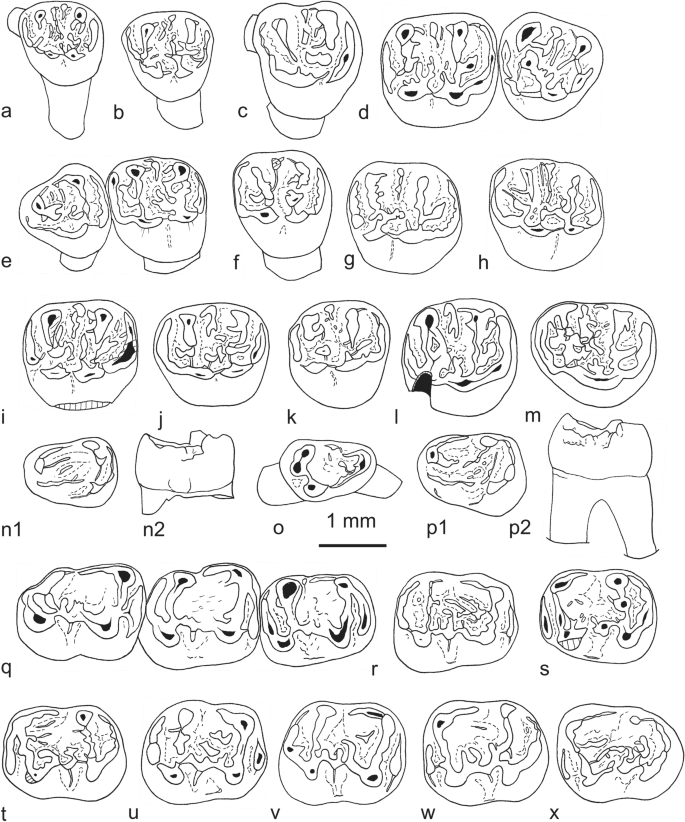 a b c d

e f g h

i j k l m

n1 n2 o 1 mm p1 p2

q r s

t u v w x