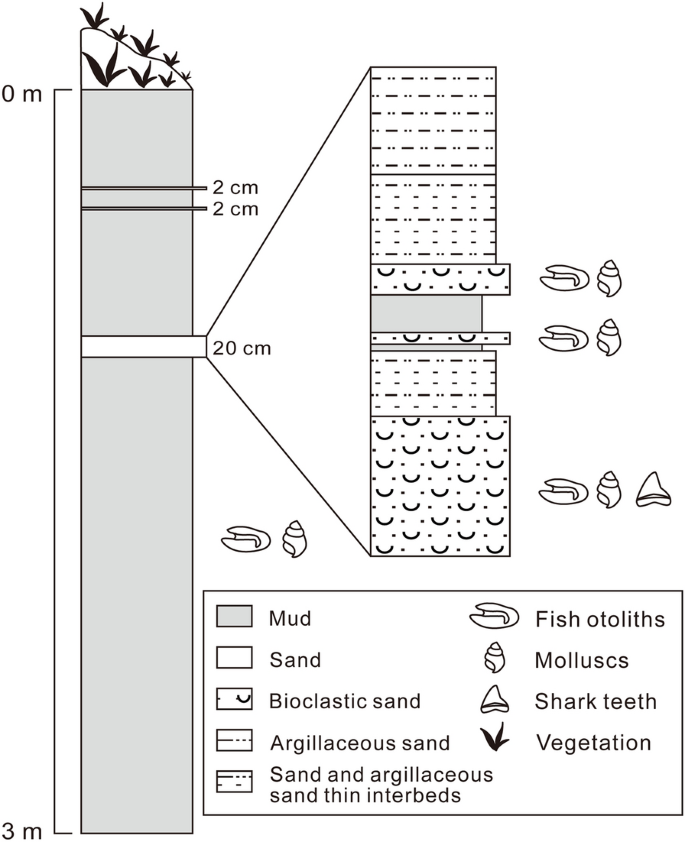 0 m

2 cm
2 cm

20 cm

3 m

Mud
Sand
Bioclastic sand
Argillaceous sand
Sand and argillaceous sand thin interbeds

Fish otoliths
Molluscs
Shark teeth
Vegetation