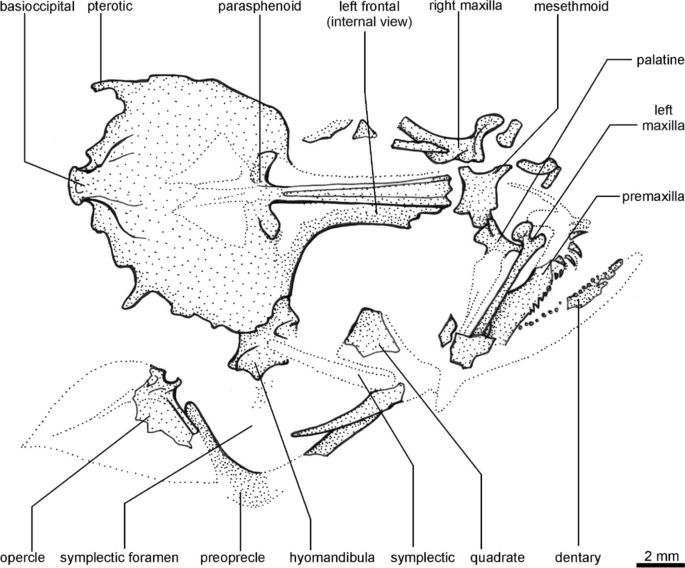 basioccipital
pterotic
parasphenoid
left frontal
(internal view)
right maxilla
mesethmoid
palatine
left
maxilla
premaxilla
opercle
symplectic foramen
preoprecle
hyomandibula
symplectic
quadrate
dentary
2 mm