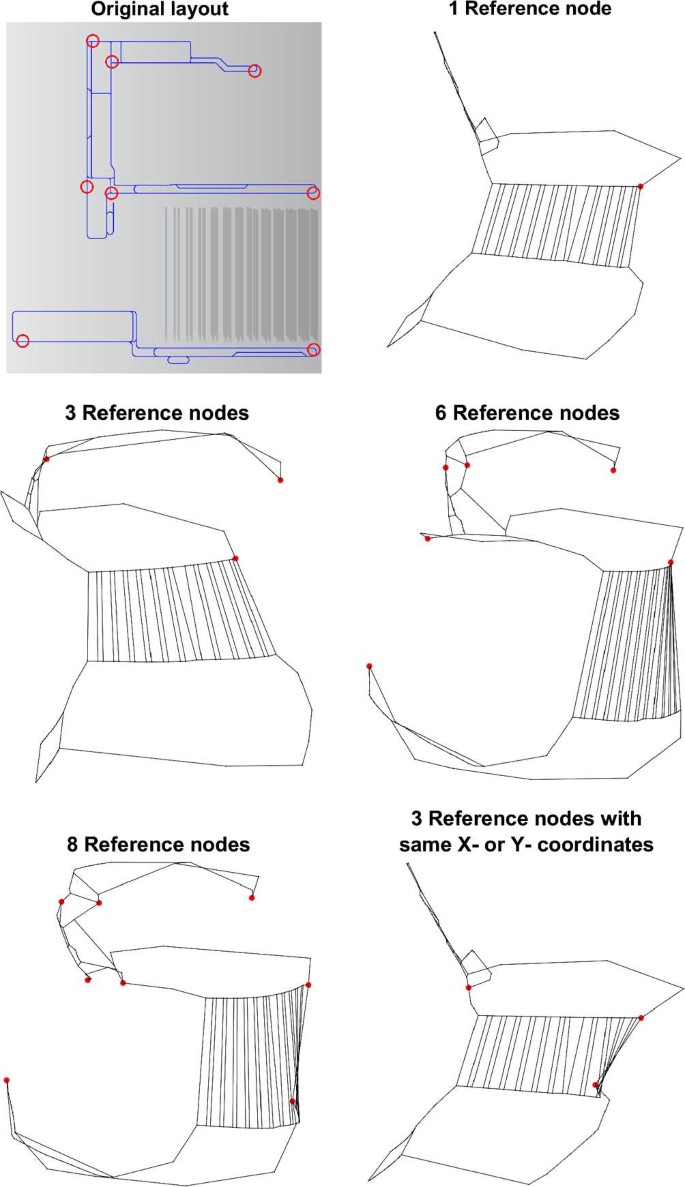 Original layout

1 Reference node

3 Reference nodes

6 Reference nodes

8 Reference nodes

3 Reference nodes with same X- or Y- coordinates